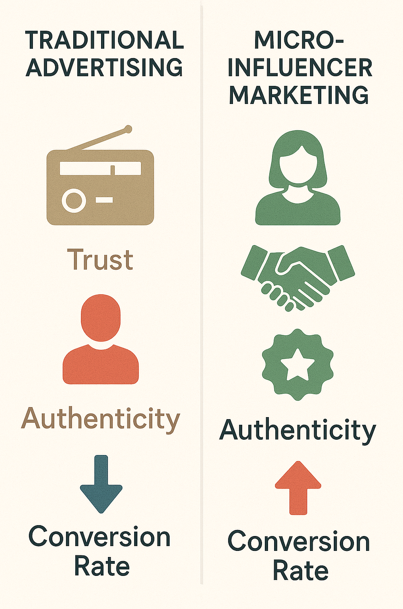 TRADITIONAL ADVERTISING

Trust

Authenticity

Conversion Rate

MICRO-INFLUENCER MARKETING

Authenticity

Conversion Rate